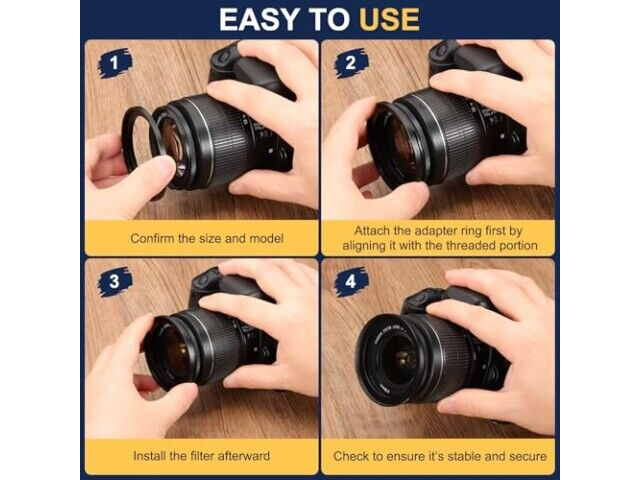 EASY TO USE

1

Confirm the size and model

2

Attach the adapter ring first by aligning it with the threaded portion

3

Install the filter afterward

4

Check to ensure it's stable and secure