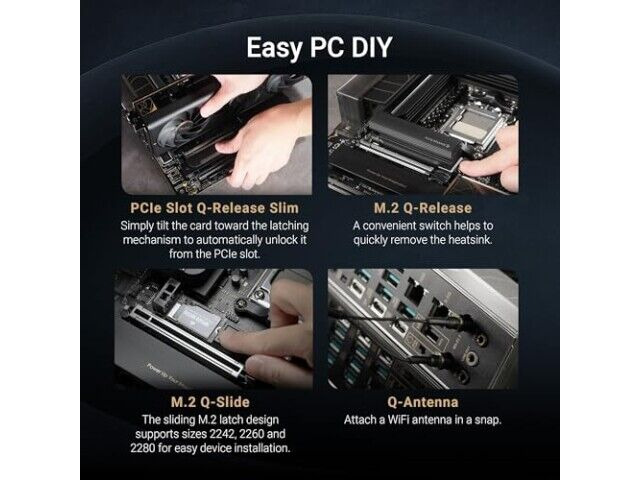 Easy PC DIY

PCIe Slot Q-Release Slim
Simply tilt the card toward the latching mechanism to automatically unlock it from the PCIe slot.

M.2 Q-Release
A convenient switch helps to quickly remove the heatsink.

M.2 Q-Slide
The sliding M.2 latch design supports sizes 2242, 2260 and 2280 for easy device installation.

Q-Antenna
Attach a WiFi antenna in a snap.