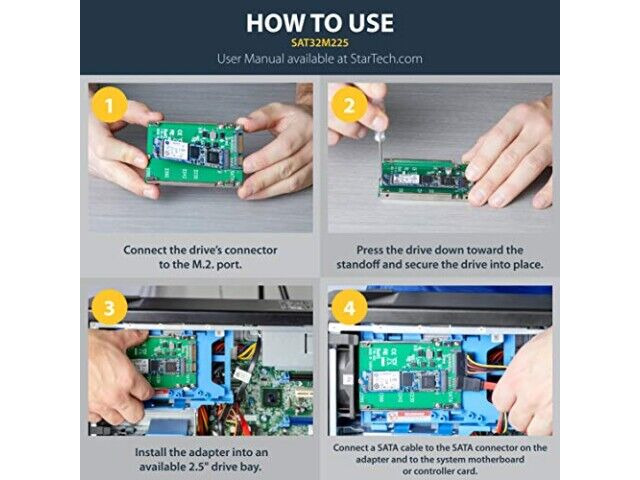 HOW TO USE
SAT32M225
User Manual available at StarTech.com

1

Connect the drive's connector to the M.2. port.

2

Press the drive down toward the standoff and secure the drive into place.

3

Install the adapter into an available 2.5" drive bay.

4

Connect a SATA cable to the SATA connector on the adapter and to the system motherboard or controller card.