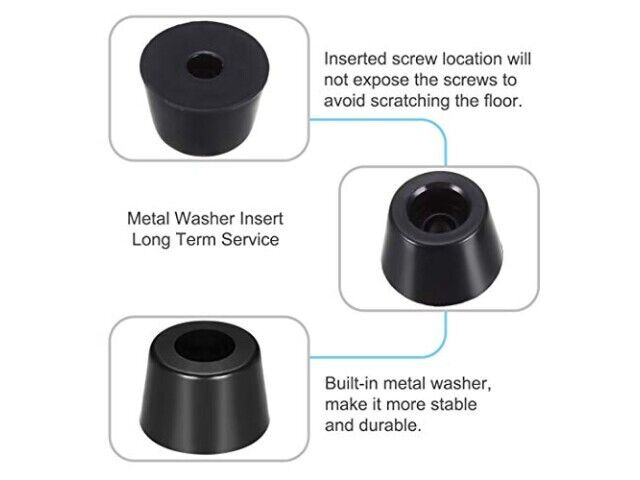 Inserted screw location will not expose the screws to avoid scratching the floor.

Metal Washer Insert
Long Term Service

Built-in metal washer, make it more stable and durable.