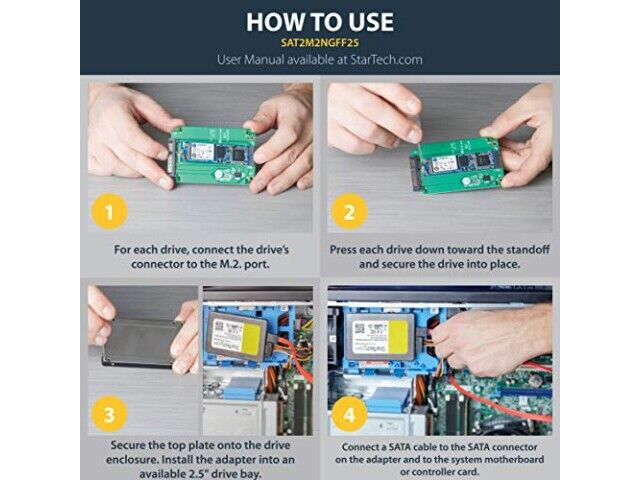 HOW TO USE
SAT2M2NGFF25
User Manual available at StarTech.com

1

For each drive, connect the drive's connector to the M.2. port.

2

Press each drive down toward the standoff and secure the drive into place.

3

Secure the top plate onto the drive enclosure. Install the adapter into an available 2.5" drive bay.

4

Connect a SATA cable to the SATA connector on the adapter and to the system motherboard or controller card.