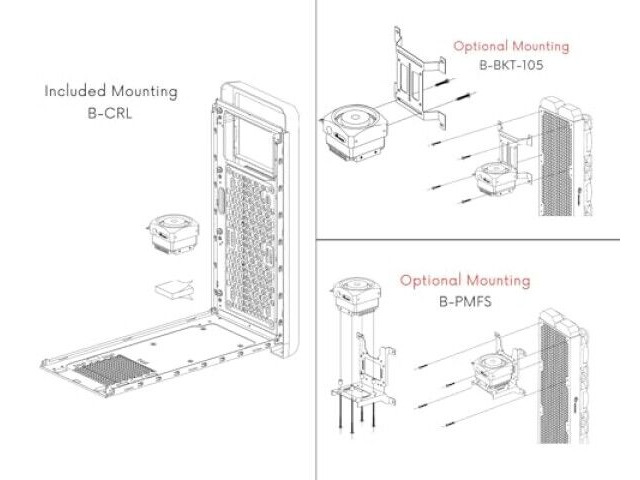 Included Mounting
B-CRL

Optional Mounting
B-BKT-105

Optional Mounting
B-PMFS